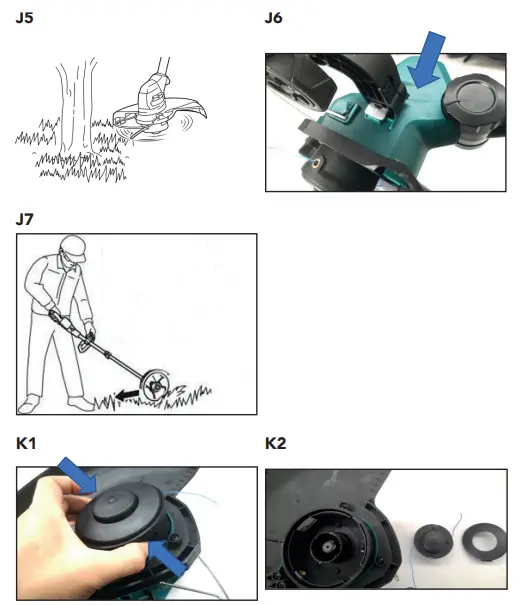 J5

J6

J7

K1

K2