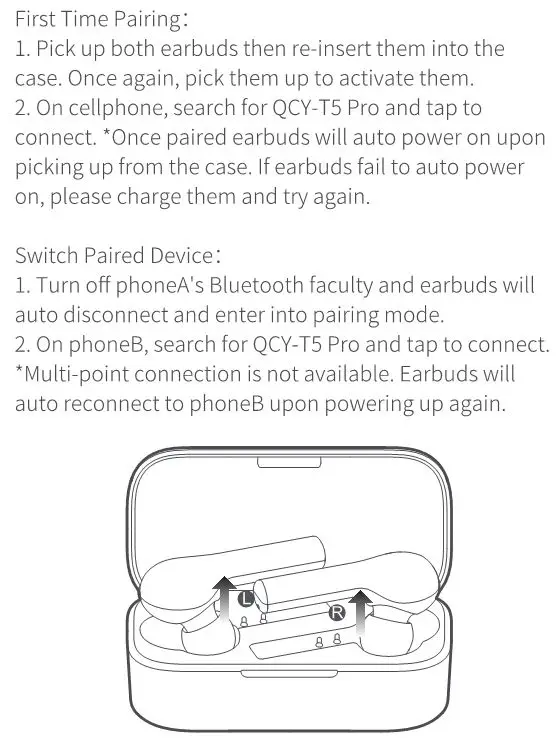 First Time Pairing:
1. Pick up both earbuds then re-insert them into the case. Once again, pick them up to activate them.
2. On cellphone, search for QCY-T5 Pro and tap to connect. *Once paired earbuds will auto power on upon picking up from the case. If earbuds fail to auto power on, please charge them and try again.

Switch Paired Device:
1. Turn off phoneA's Bluetooth faculty and earbuds will auto disconnect and enter into pairing mode.
2. On phoneB, search for QCY-T5 Pro and tap to connect. *Multi-point connection is not available. Earbuds will auto reconnect to phoneB upon powering up again.

L

R