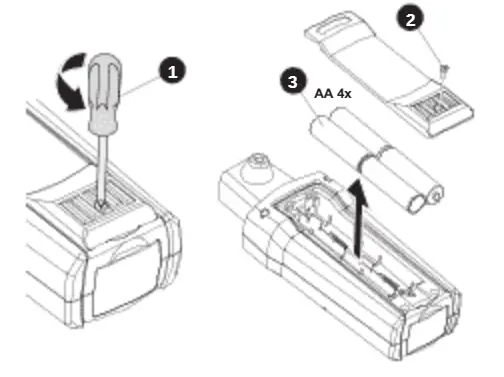 1

2

3

AA 4x