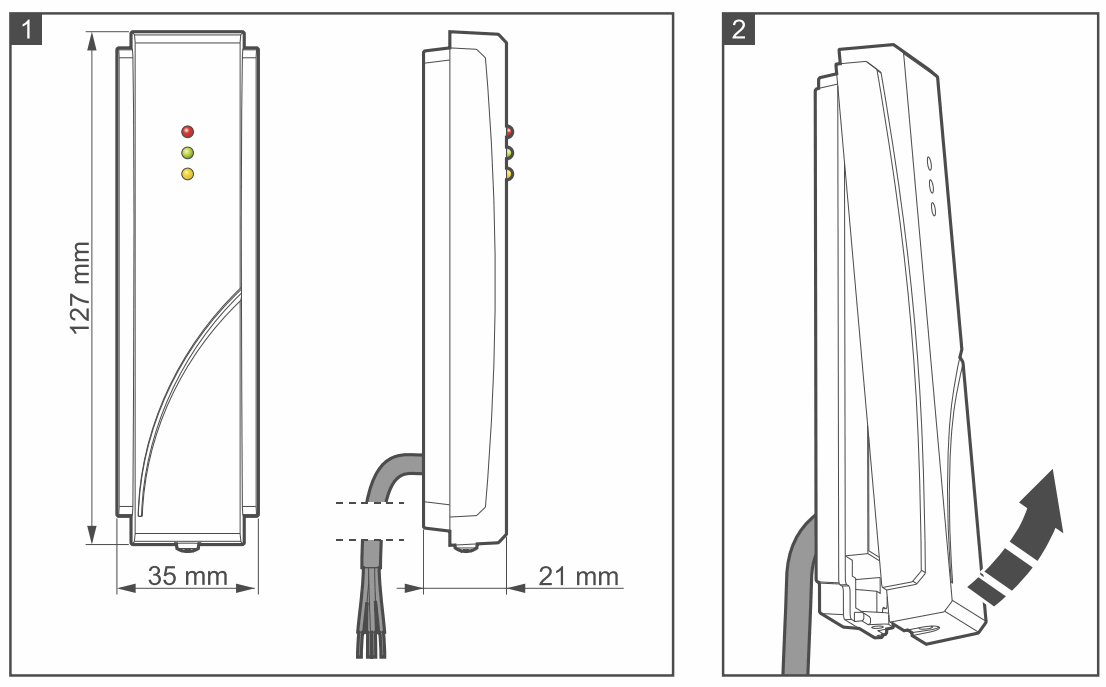 1

127 mm

35 mm

21 mm

2