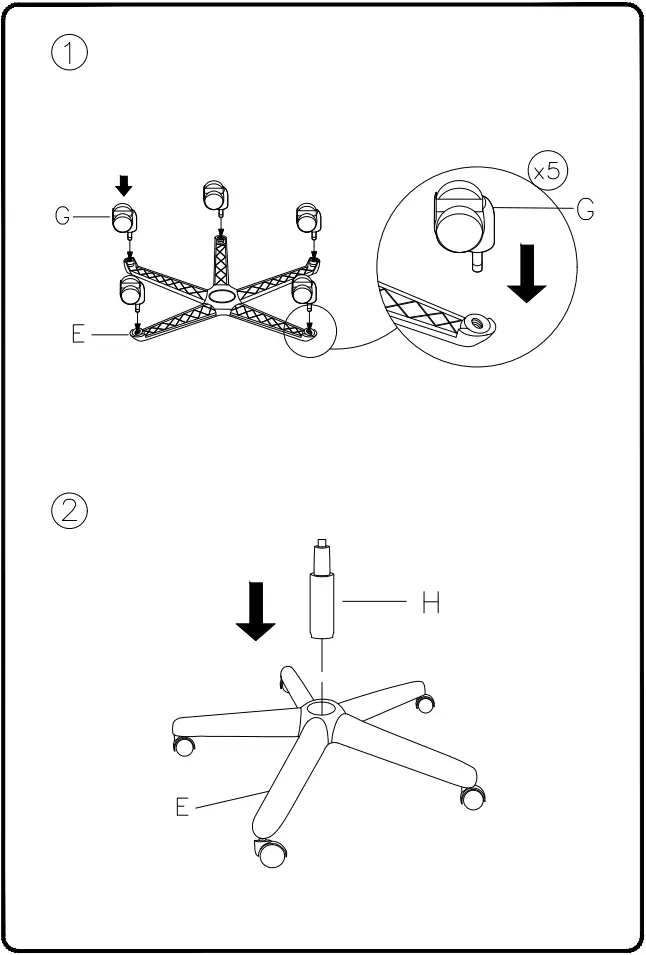 ①

G

E

x5

G

②

H

E