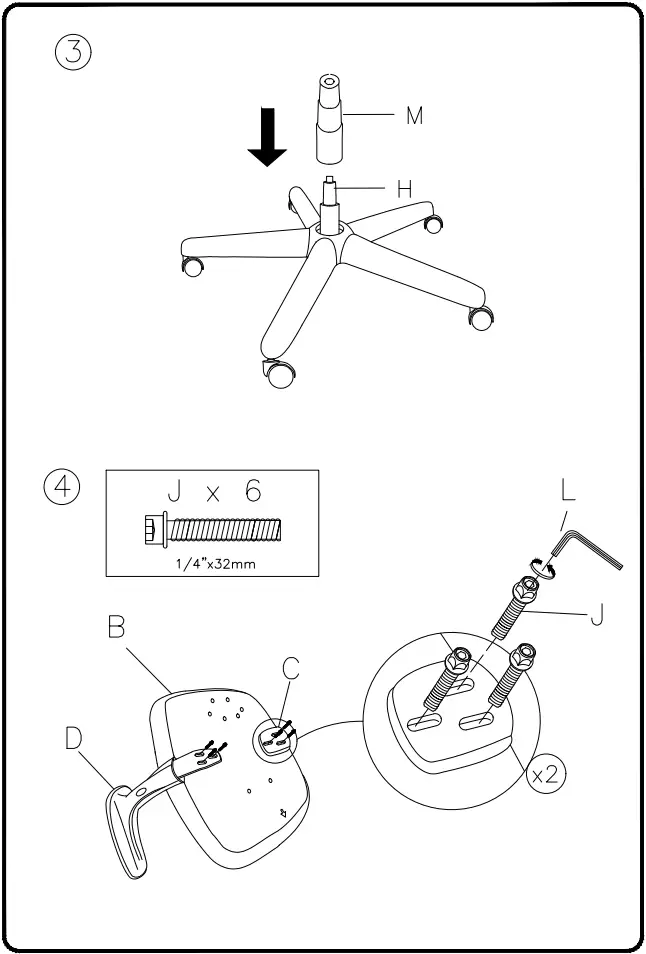 ③

M

H

④

J x 6

1/4"x32mm

L

J

B

C

D

x2