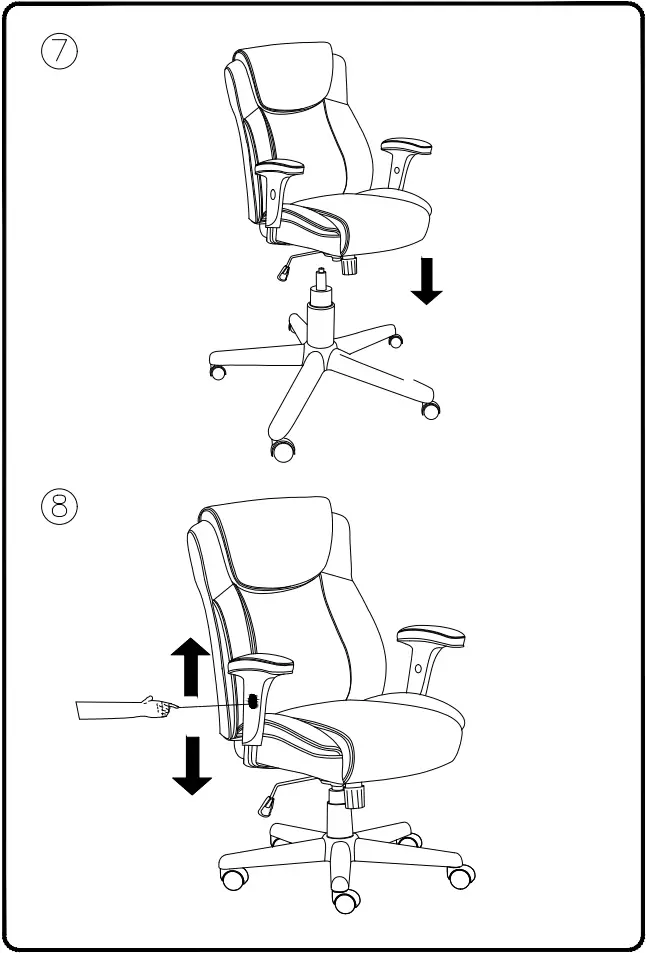 ⑦

⑧