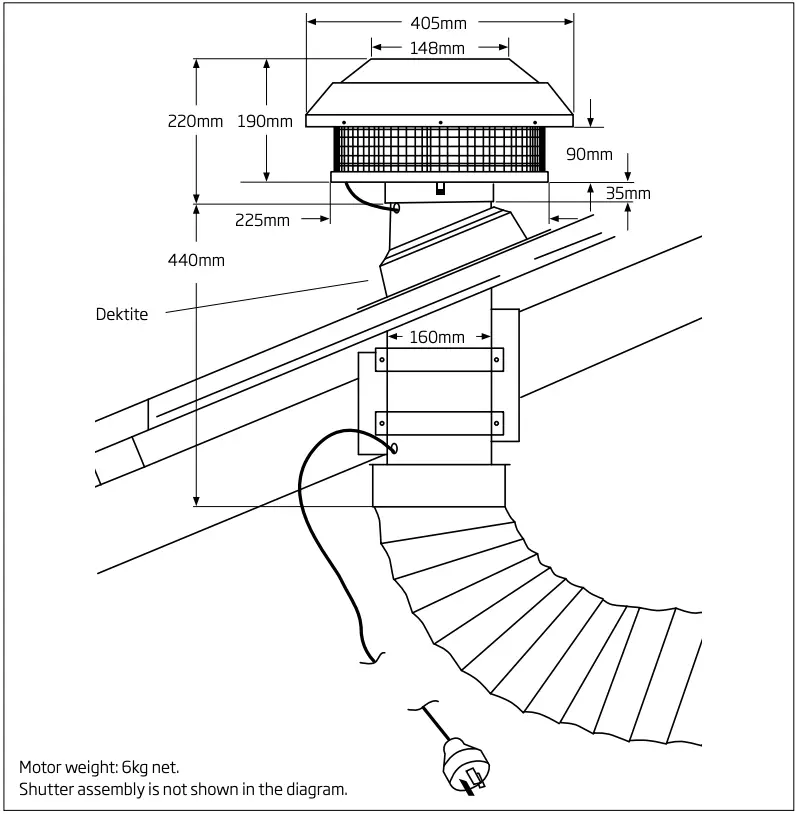 405mm
148mm
220mm
190mm
90mm
35mm
225mm
440mm
Dektite
160mm

Motor weight: 6kg net.
Shutter assembly is not shown in the diagram.