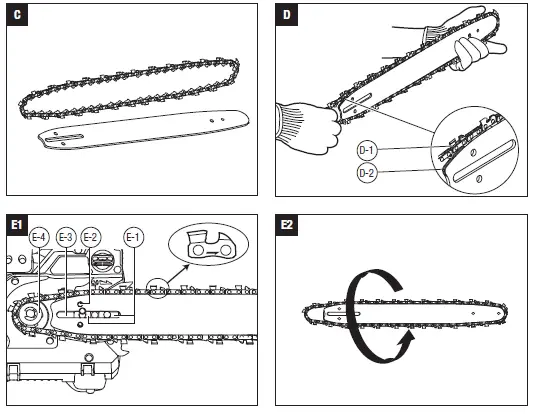 C

D

D-1

D-2

E1

E-4 E-3 E-2 E-1

E2