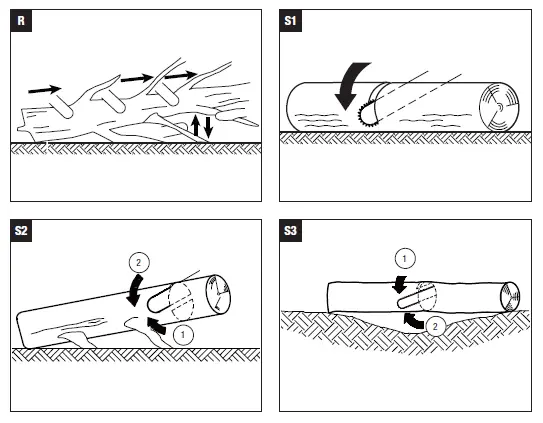 R

S1

S2

2

1

S3

1

2