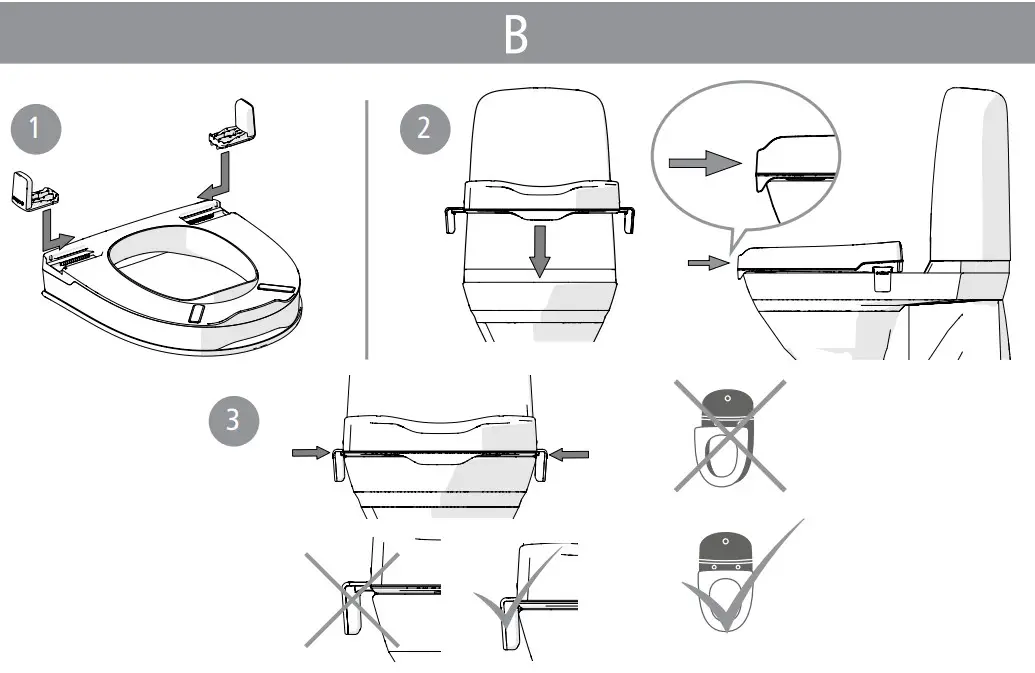 B

1

2

3