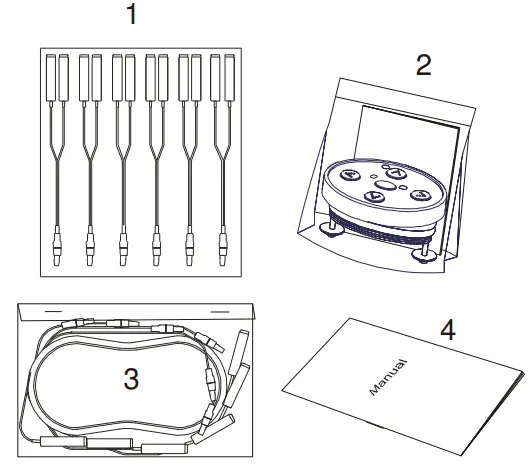 1

2

3

4

Manual