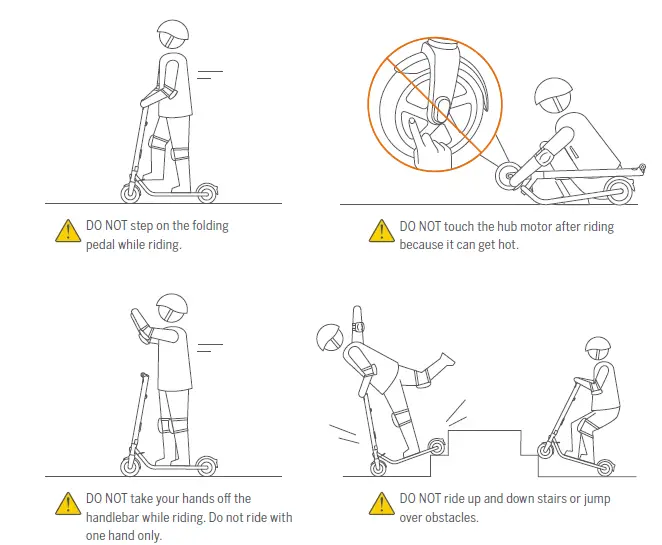 DO NOT step on the folding pedal while riding.

DO NOT touch the hub motor after riding because it can get hot.

DO NOT take your hands off the handlebar while riding. Do not ride with one hand only.

DO NOT ride up and down stairs or jump over obstacles.