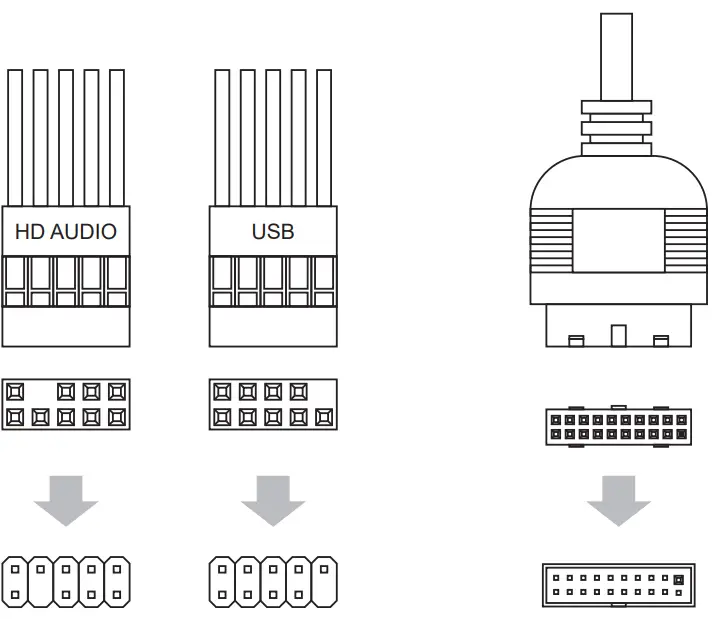 HD AUDIO

USB