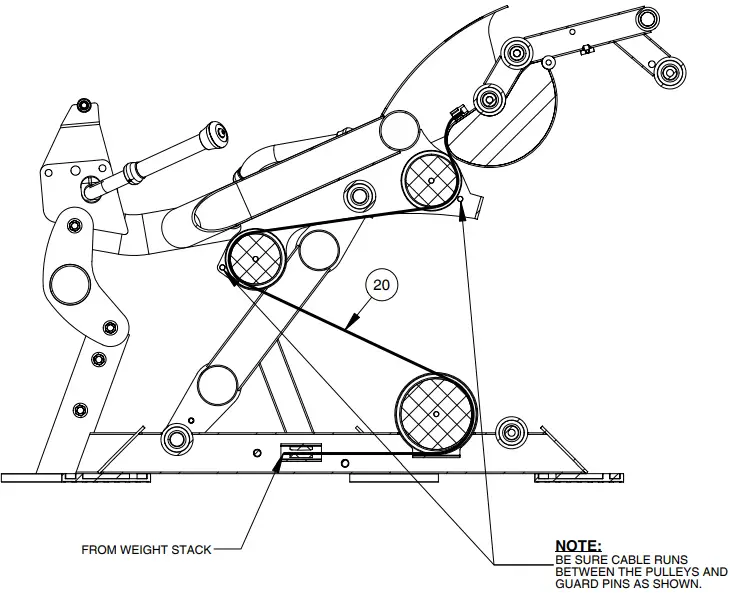 20

FROM WEIGHT STACK

NOTE:
BE SURE CABLE RUNS BETWEEN THE PULLEYS AND GUARD PINS AS SHOWN.