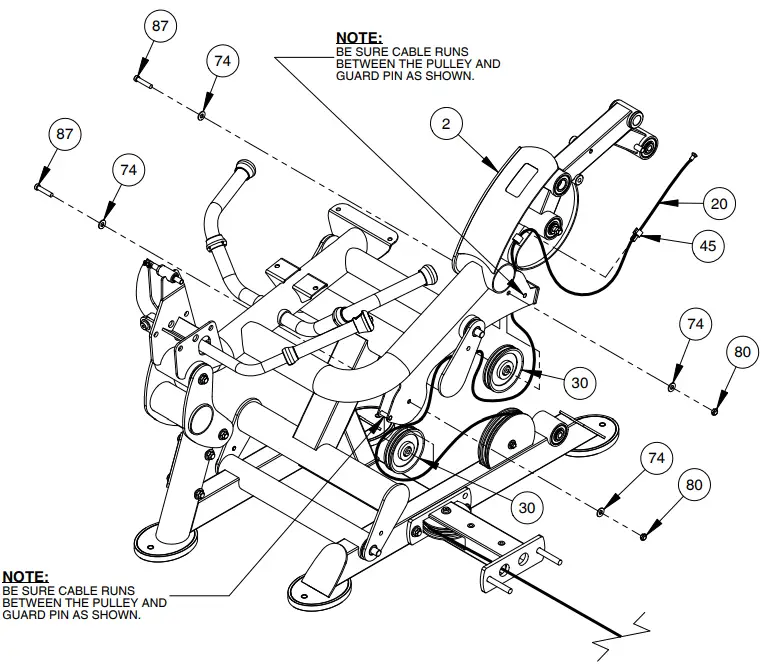 87

74

NOTE:
BE SURE CABLE RUNS BETWEEN THE PULLEY AND GUARD PIN AS SHOWN.

87

74

2

20

45

74

80

30

74

80

30

NOTE:
BE SURE CABLE RUNS BETWEEN THE PULLEY AND GUARD PIN AS SHOWN.