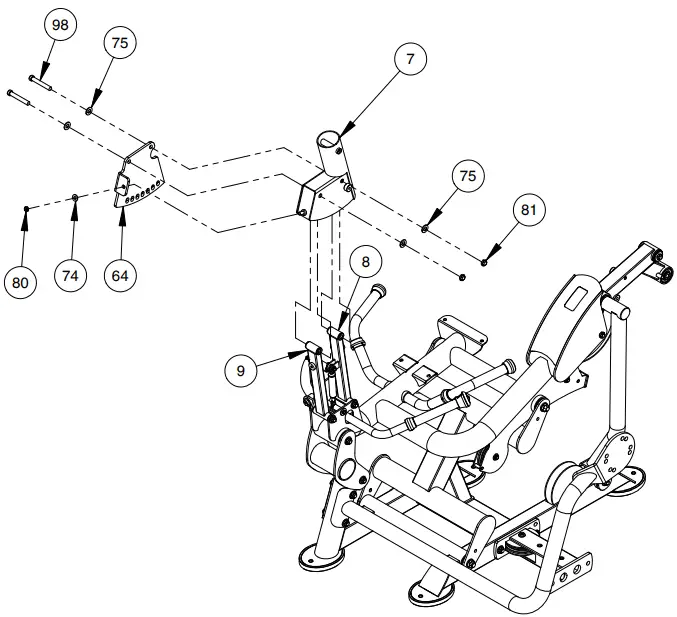 98
75
7
75
81
80
74
64
8
9