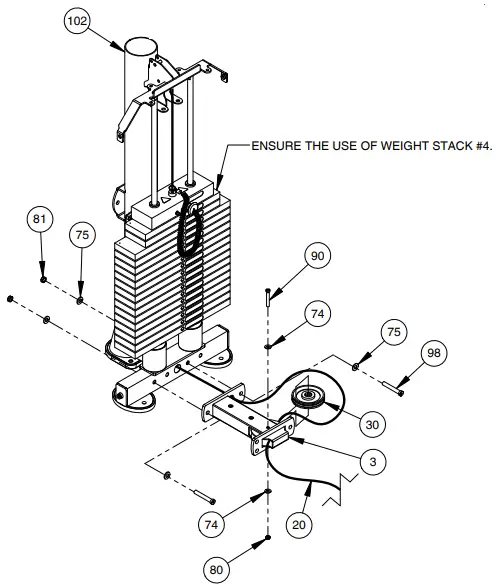 102

ENSURE THE USE OF WEIGHT STACK #4.

81

75

90

74

75

98

30

3

20

74

80