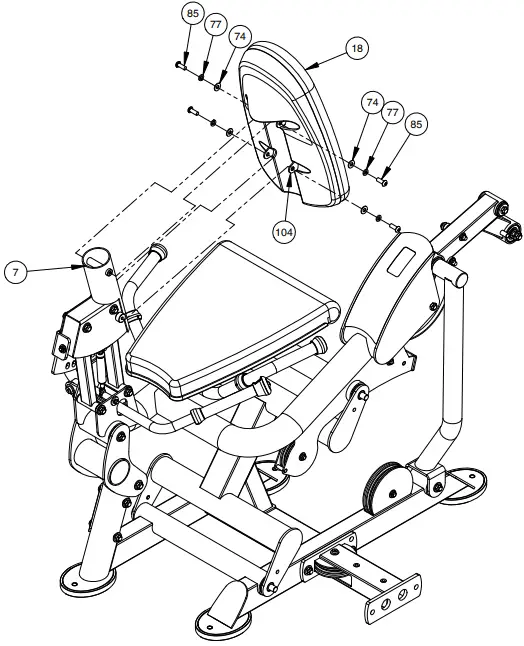 85
77
74
18
74
77
85
104
7