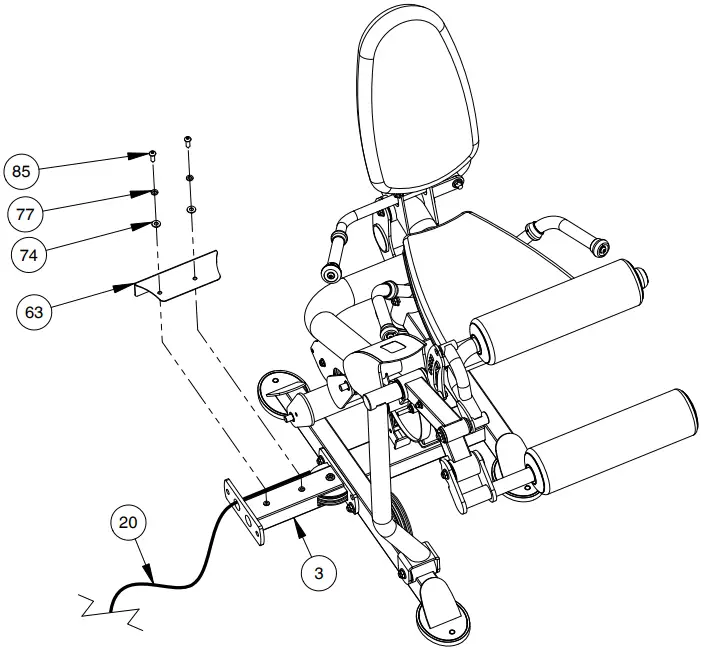 85
77
74
63
20
3