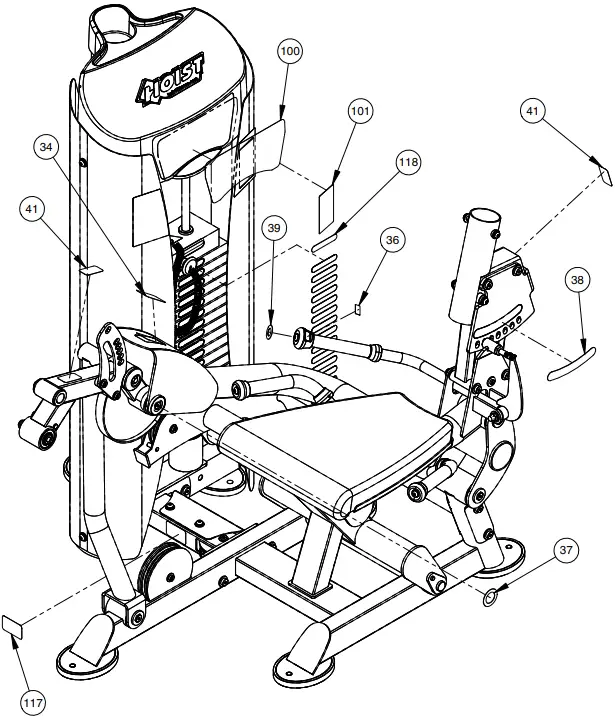 HOIST

100

101

41

34

118

41

39

36

38

37

117