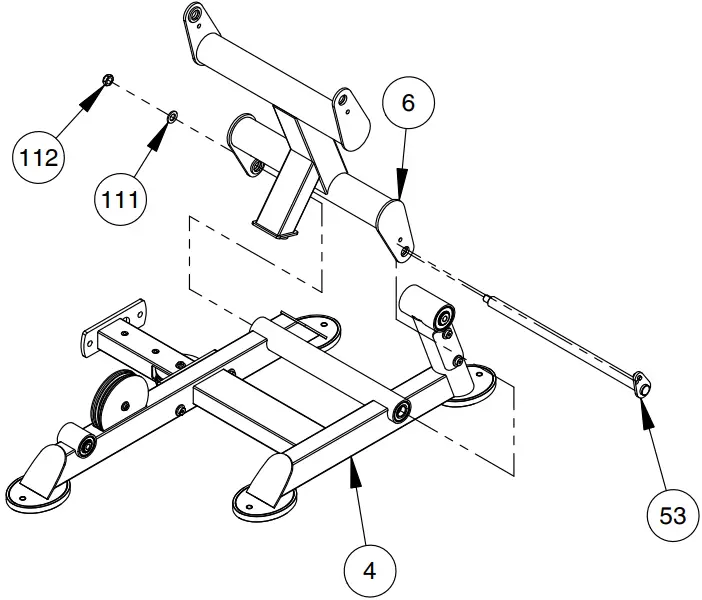 112
111
6
53
4