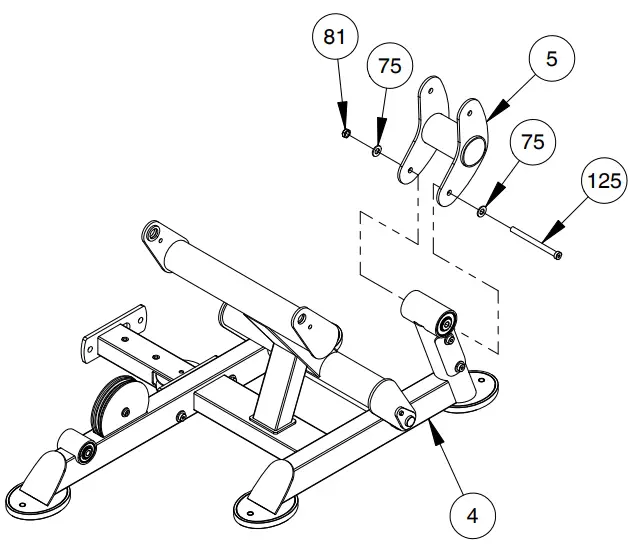 81
75
5
75
125
4