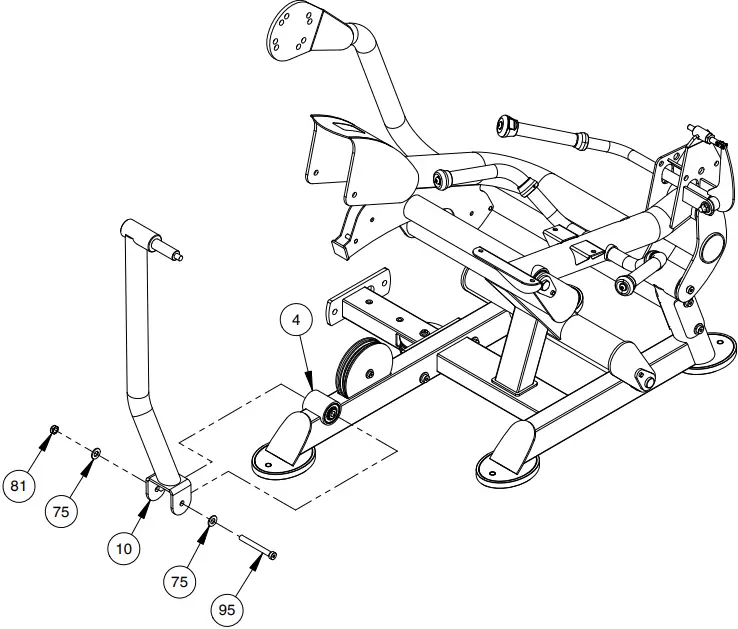 4
81
75
10
75
95