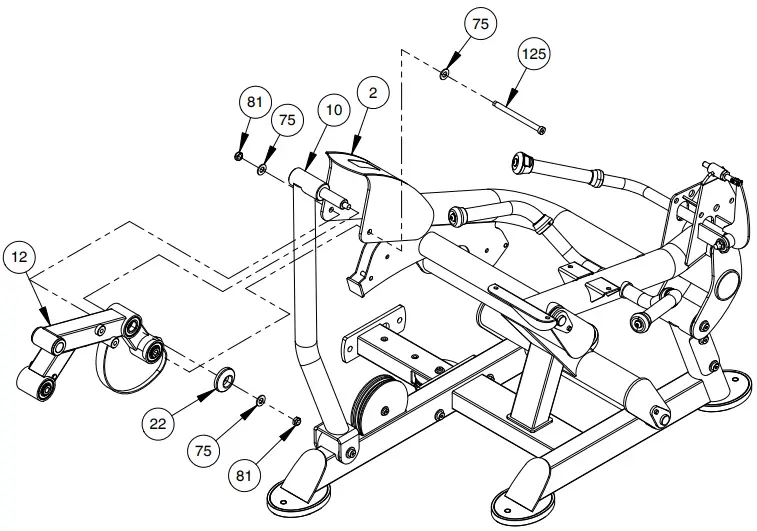 75
125
81
75
10
2
12
22
75
81