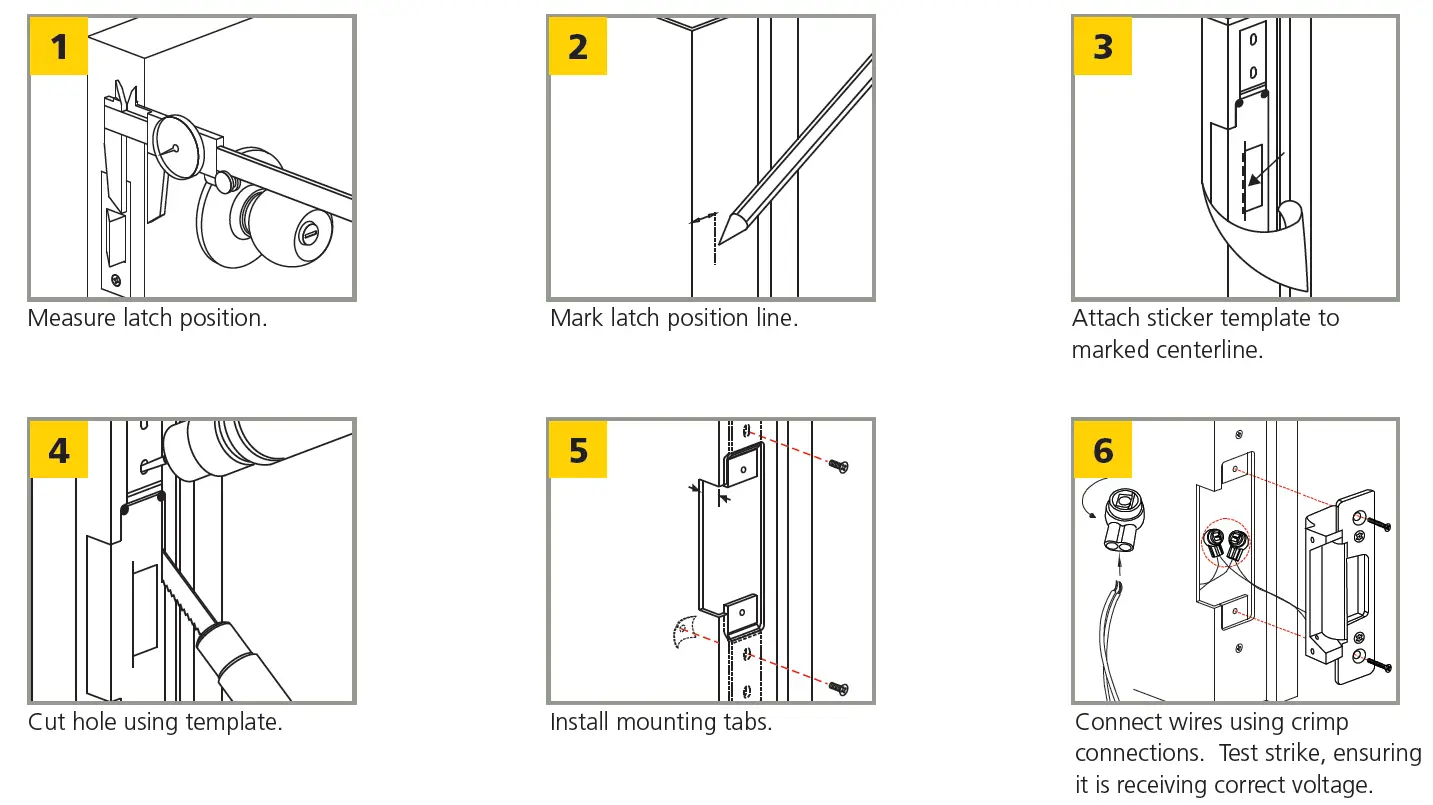 1

Measure latch position.

2

Mark latch position line.

3

Attach sticker template to marked centerline.

4

Cut hole using template.

5

Install mounting tabs.

6

Connect wires using crimp connections.  Test strike, ensuring it is receiving correct voltage.