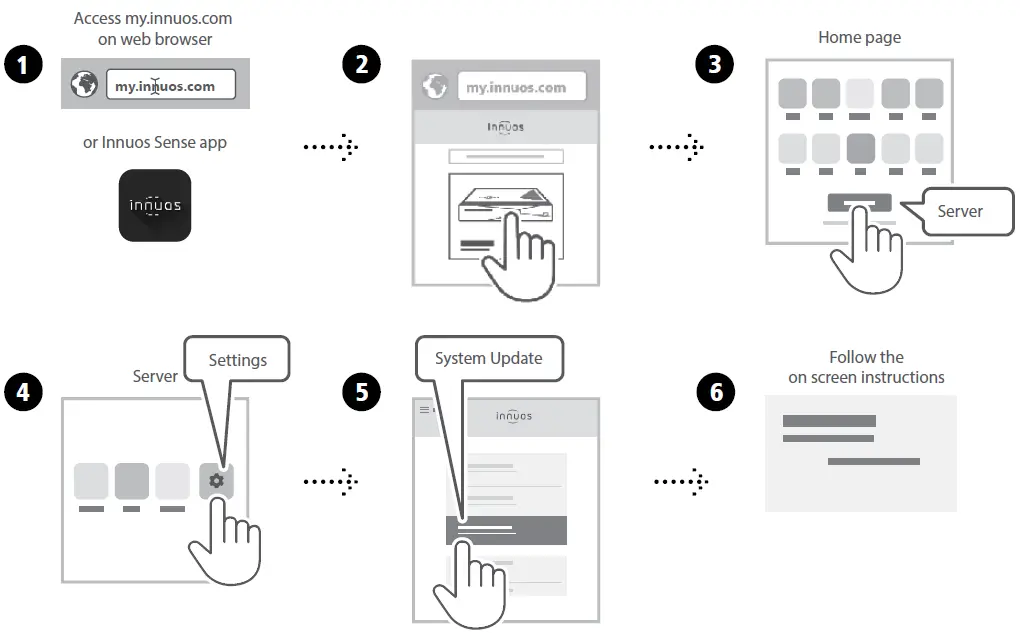 1 Access my.innuos.com on web browser

my.innuos.com

or Innuos Sense app

innuos

2 my.innuos.com

innuos

3 Home page

Server

4 Server

Settings

5 System Update

innuos

6 Follow the on screen instructions