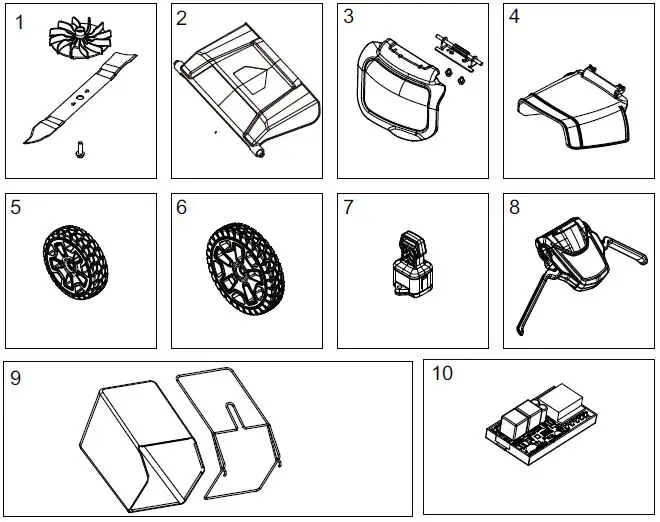 1

2

3

4

5

6

7

8

9

10