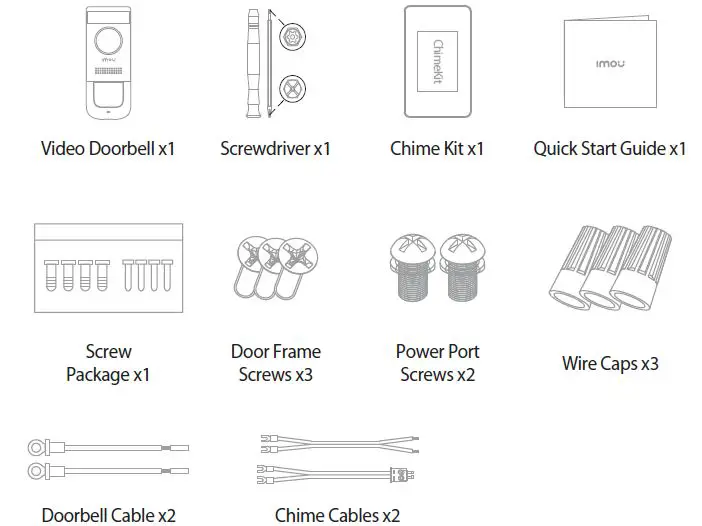 imou

Video Doorbell x1

Screwdriver x1

ChimeKit

Chime Kit x1

imou

Quick Start Guide x1

Screw Package x1

Door Frame Screws x3

Power Port Screws x2

Wire Caps x3

Doorbell Cable x2

Chime Cables x2