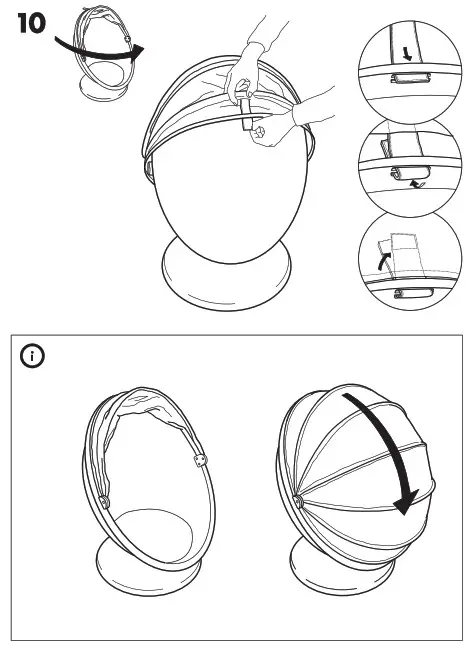 10

i