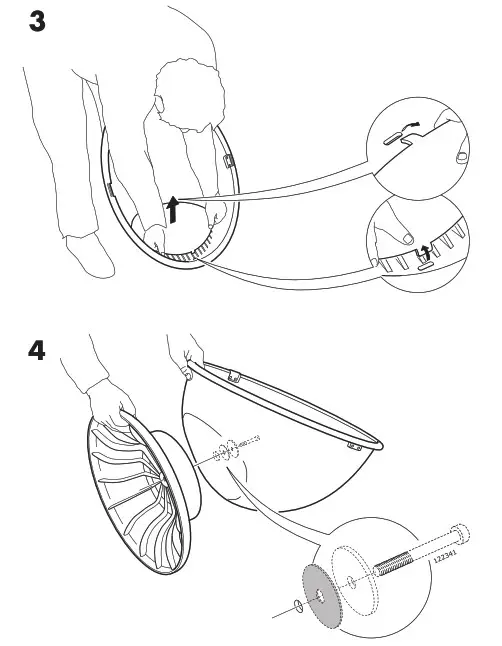 3

4

122341