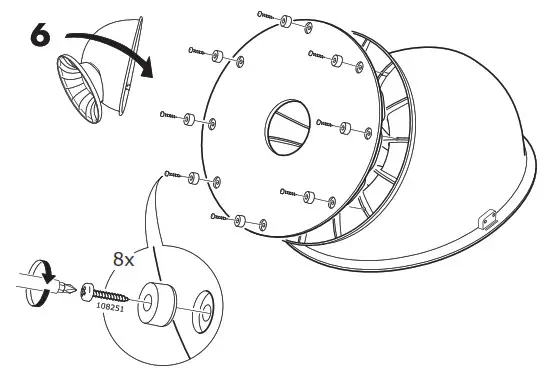 6

8x

108251