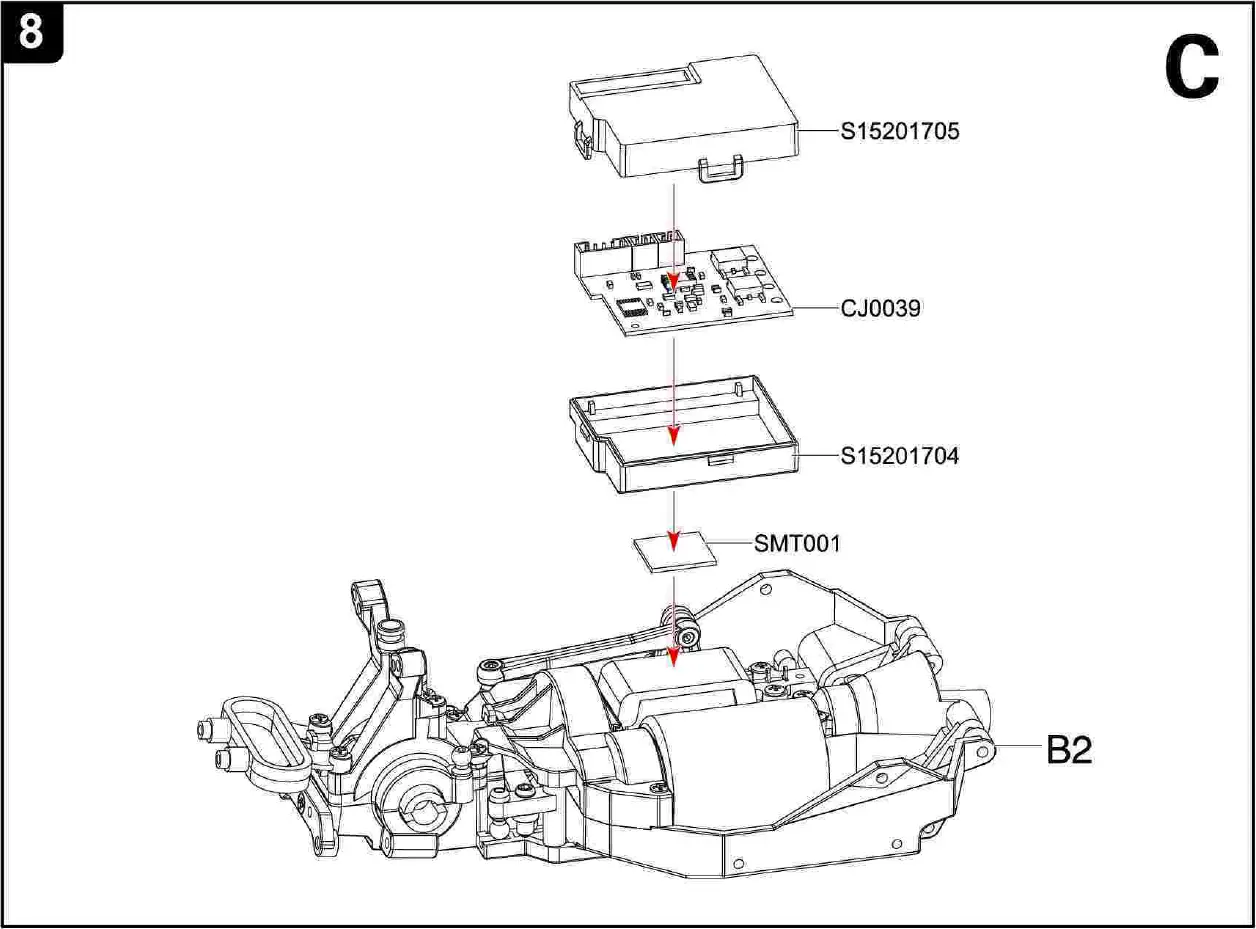 8

C

S15201705

CJ0039

S15201704

SMT001

B2