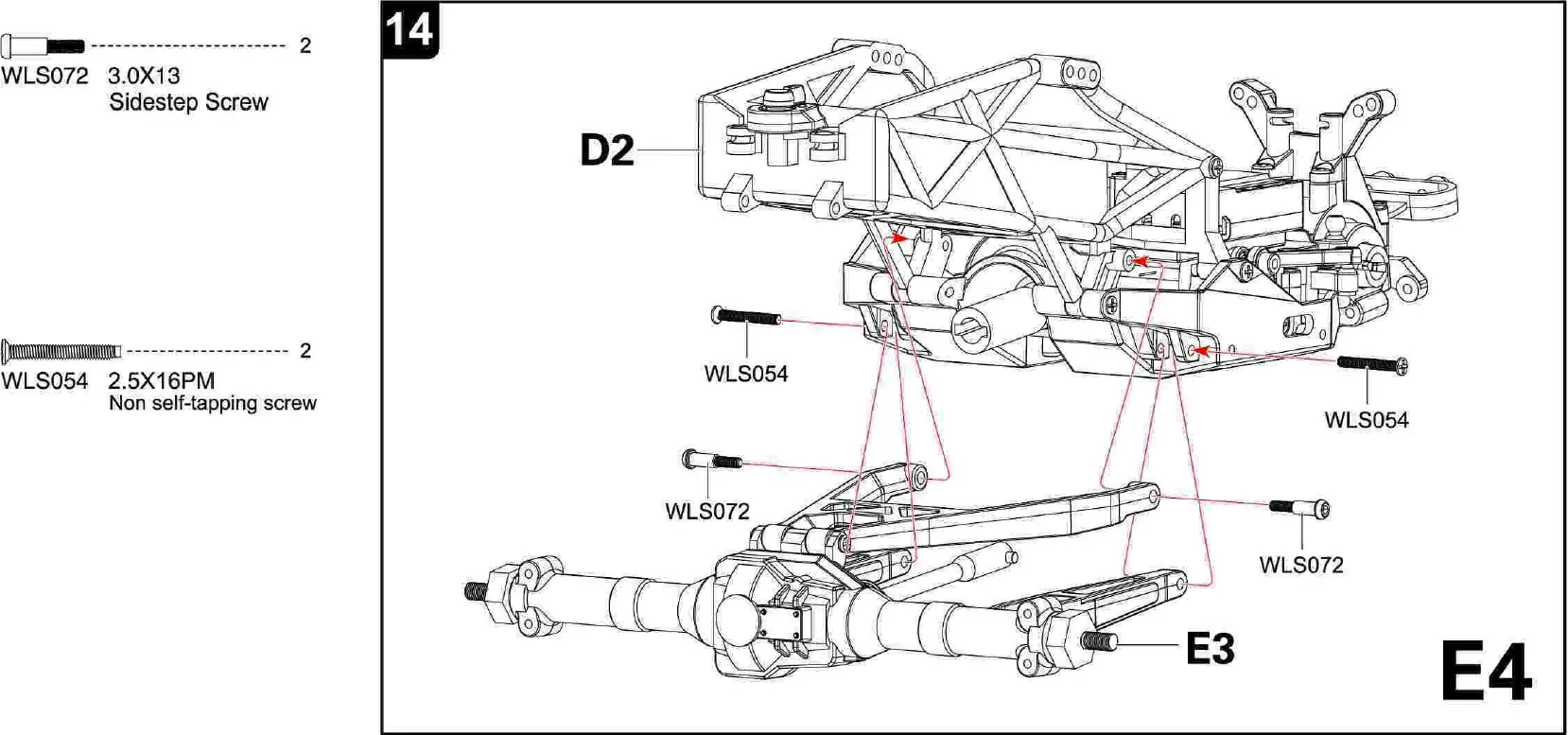 2
WLS072 3.0X13
Sidestep Screw

2
WLS054 2.5X16PM
Non self-tapping screw

14

D2

WLS054

WLS054

WLS072

WLS072

E3

E4