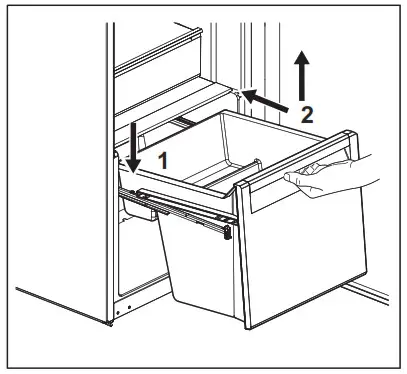 2
1