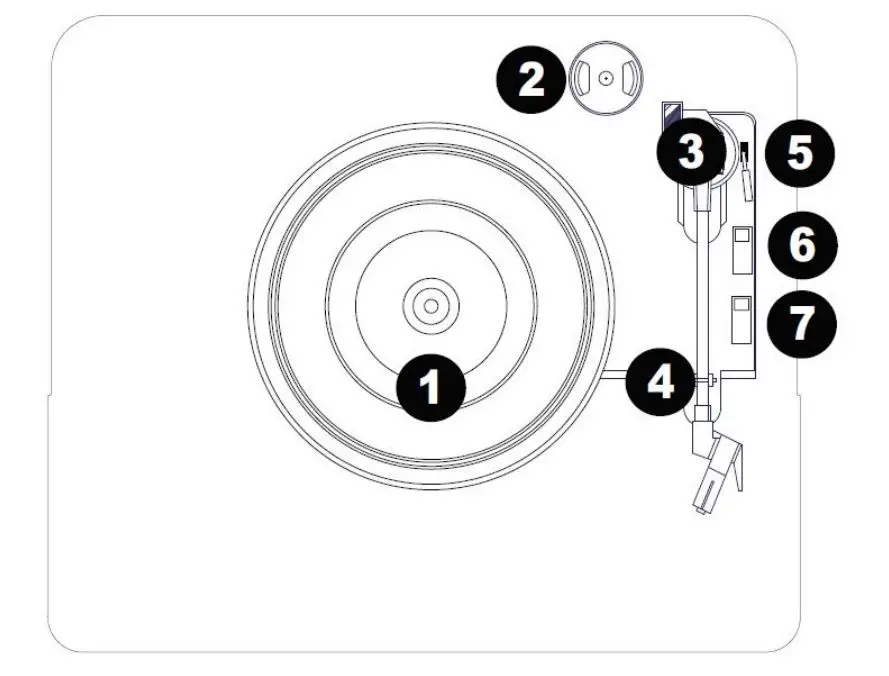 2
3
5
6
7
1
4