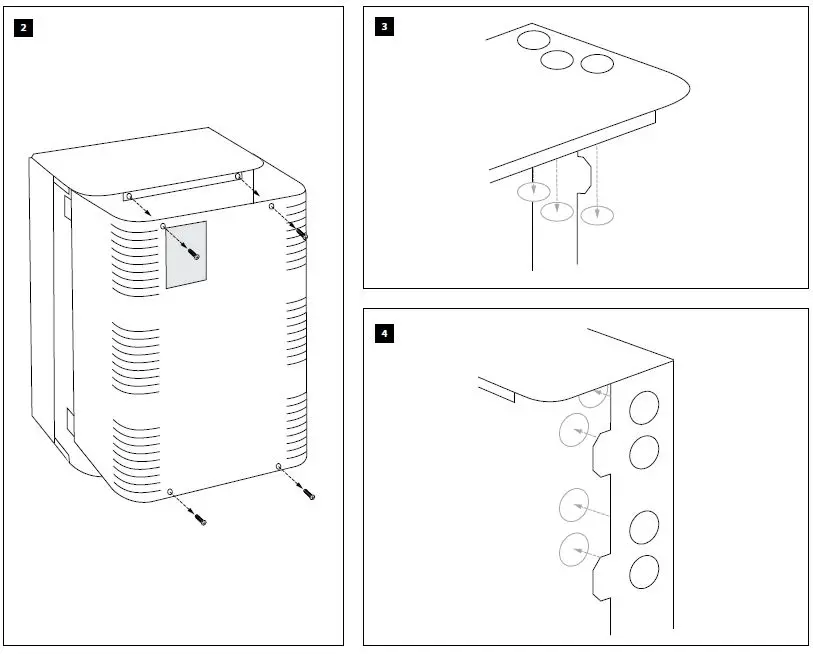 2

3

4