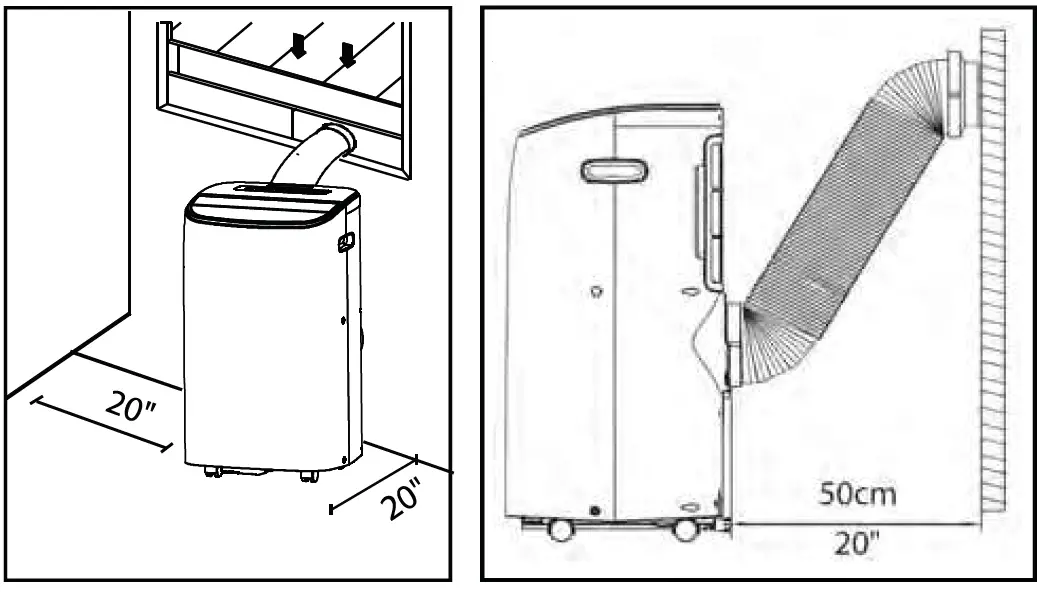 20"
20"

50cm
20"