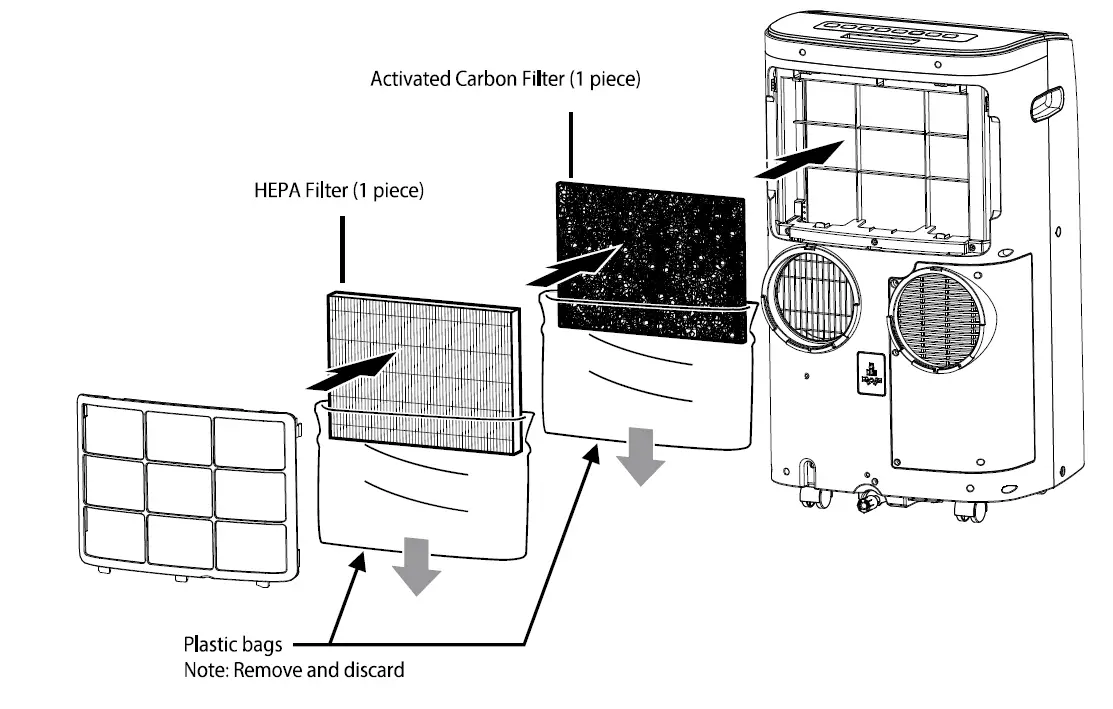 Activated Carbon Filter (1 piece)

HEPA Filter (1 piece)

Plastic bags
Note: Remove and discard