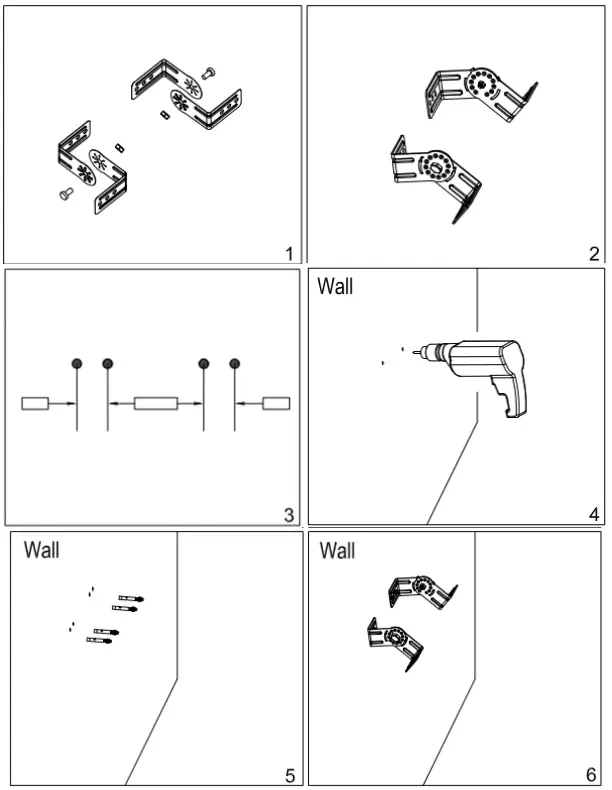 1

2

3

Wall

4

Wall

5

Wall

6