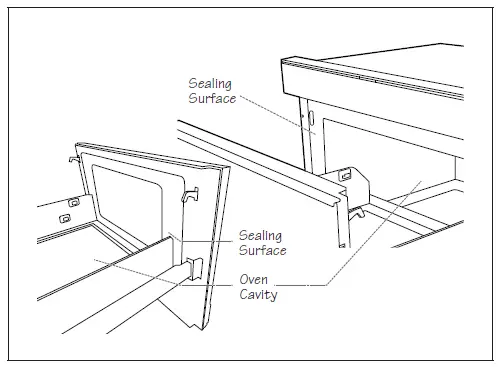 Sealing
Surface

Sealing
Surface

Oven
Cavity