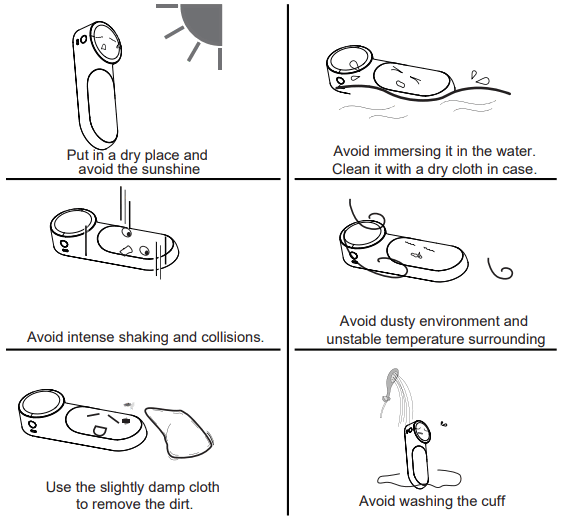 Put in a dry place and avoid the sunshine

Avoid immersing it in the water. Clean it with a dry cloth in case.

Avoid intense shaking and collisions.

Avoid dusty environment and unstable temperature surrounding

Use the slightly damp cloth to remove the dirt.

Avoid washing the cuff