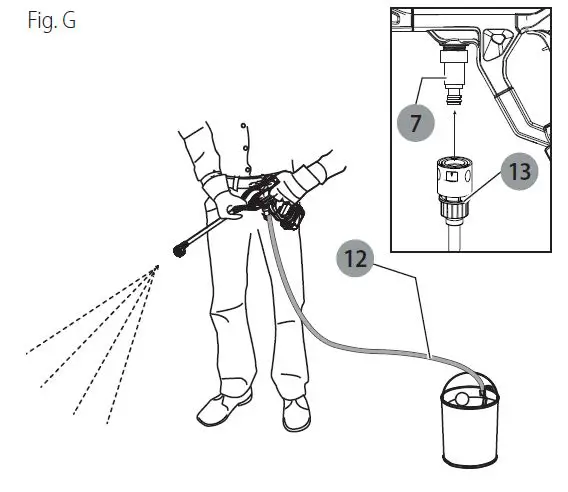 Fig. G

7

13

12