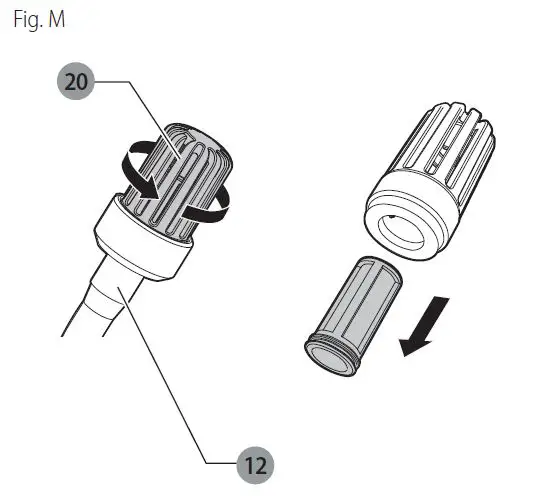 Fig. M

20

12