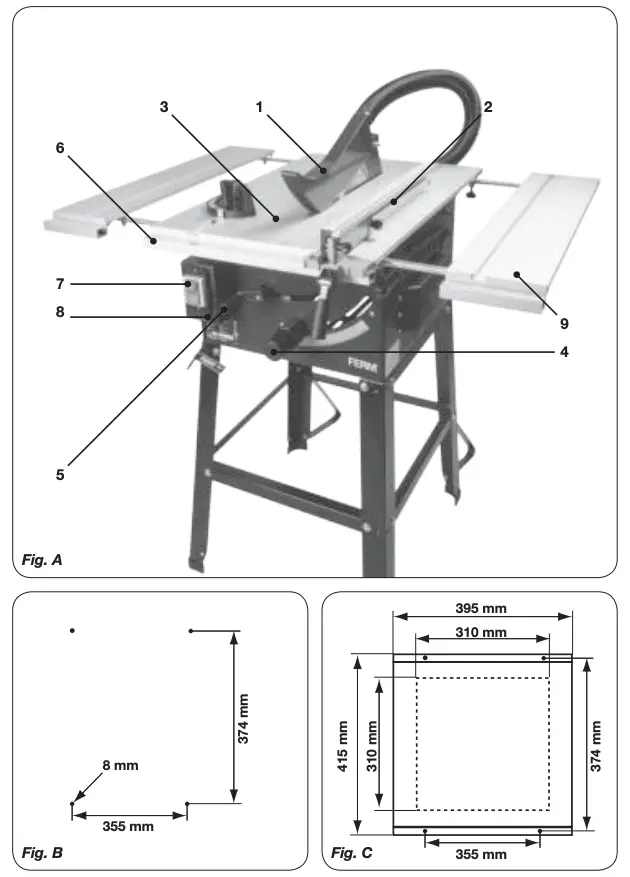 3
1
2
6
7
8
9
4
5
FERM
Fig. A

374 mm
8 mm
355 mm
Fig. B

395 mm
310 mm
415 mm
310 mm
374 mm
355 mm
Fig. C