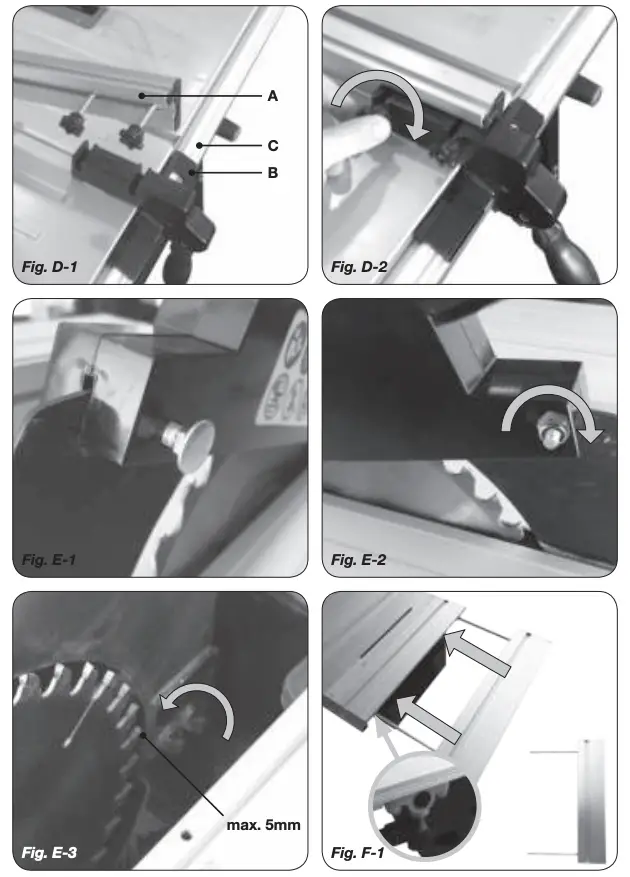 A

C

B

Fig. D-1

Fig. D-2

Fig. E-1

Fig. E-2

max. 5mm

Fig. E-3

Fig. F-1