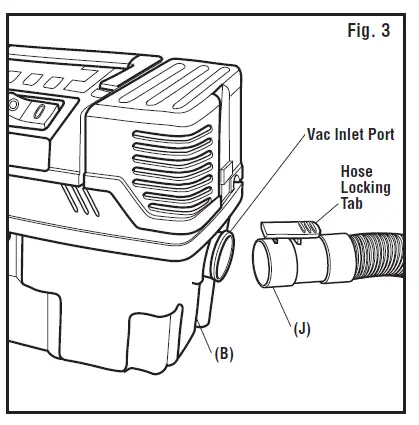 Fig. 3

Vac Inlet Port

Hose Locking Tab

(J)

(B)