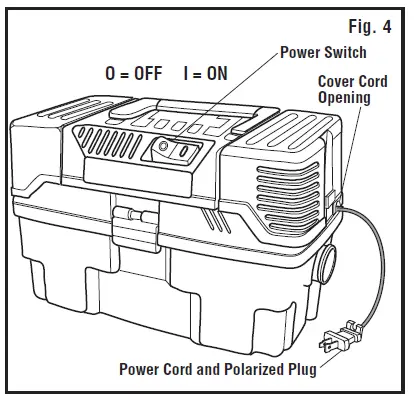 Fig. 4

Power Switch

O = OFF    I = ON

Cover Cord Opening

Power Cord and Polarized Plug