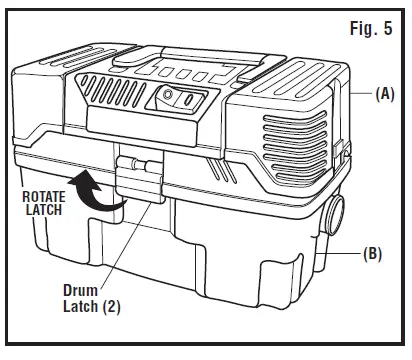 Fig. 5

(A)

ROTATE LATCH

(B)

Drum Latch (2)