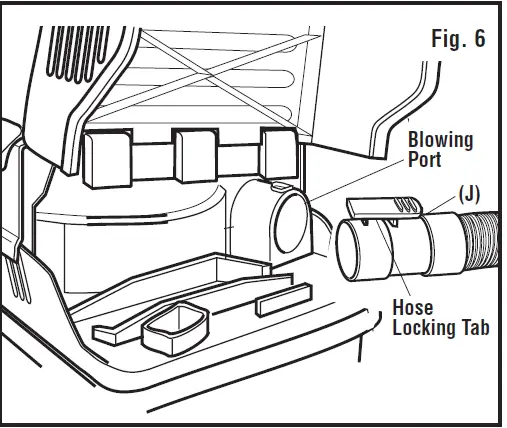 Fig. 6

Blowing Port

(J)

Hose Locking Tab